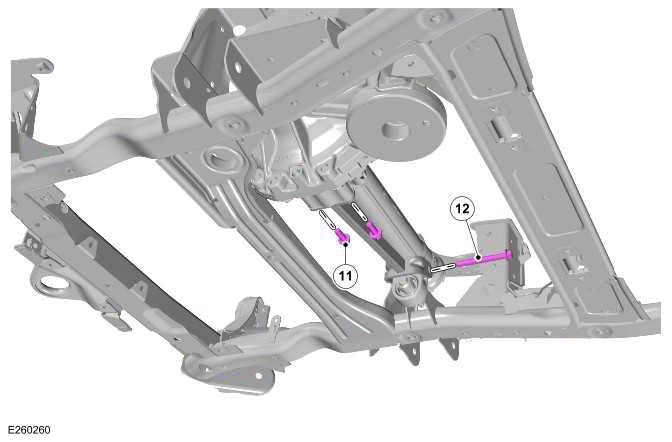 12

11

E260260